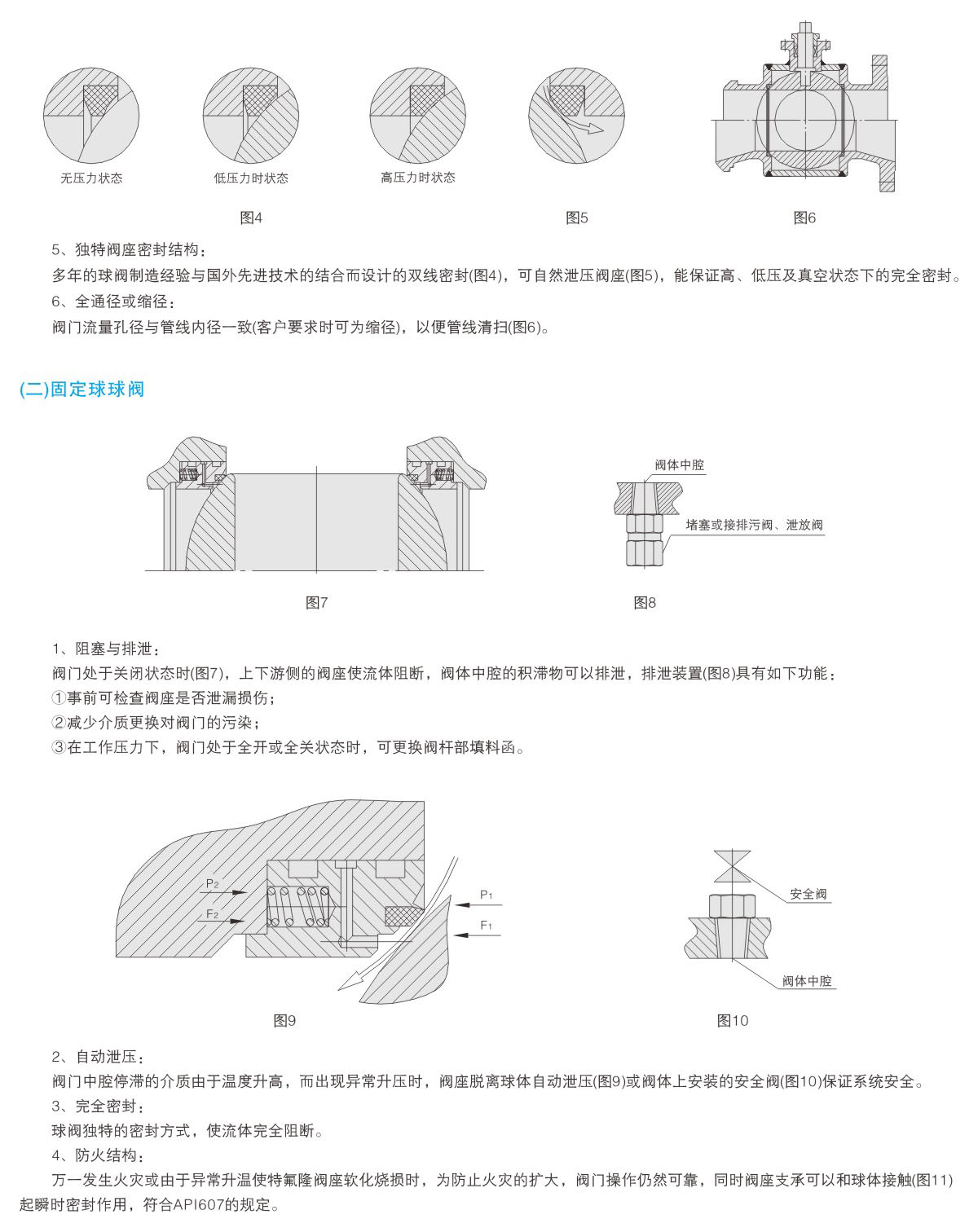 无压力状态　　低压力时状态　　高压力时状态

图4　　图5　　图6

5、独特阀座密封结构：
多年的球阀制造经验与国外先进技术的结合而设计的双线密封(图4)，可自然泄压阀座(图5)，能保证高、低压及真空状态下的完全密封。
6、全通径或缩径：
阀门流量孔径与管线内径一致(客户要求时可为缩径)，以便管线清扫(图6)。

(二)固定球球阀

阀体中腔
堵塞或接排污阀、泄放阀

图7　　图8

1、阻塞与排泄：
阀门处于关闭状态时(图7)，上下游侧的阀座使流体阻断，阀体中腔的积滞物可以排泄，排泄装置(图8)具有如下功能：
①事前可检查阀座是否泄漏损伤；
②减少介质更换对阀门的污染；
③在工作压力下，阀门处于全开或全关状态时，可更换阀杆部填料函。

$P_2$
$F_2$
$P_1$
$F_1$
安全阀
阀体中腔

图9　　图10

2、自动泄压：
阀门中腔停滞的介质由于温度升高，而出现异常升压时，阀座脱离球体自动泄压(图9)或阀体上安装的安全阀(图10)保证系统安全。
3、完全密封：
球阀独特的密封方式，使流体完全阻断。
4、防火结构：
万一发生火灾或由于异常升温使特氟隆阀座软化烧损时，为防止火灾的扩大，阀门操作仍然可靠，同时阀座支承可以和球体接触(图11)起瞬时密封作用，符合API607的规定。